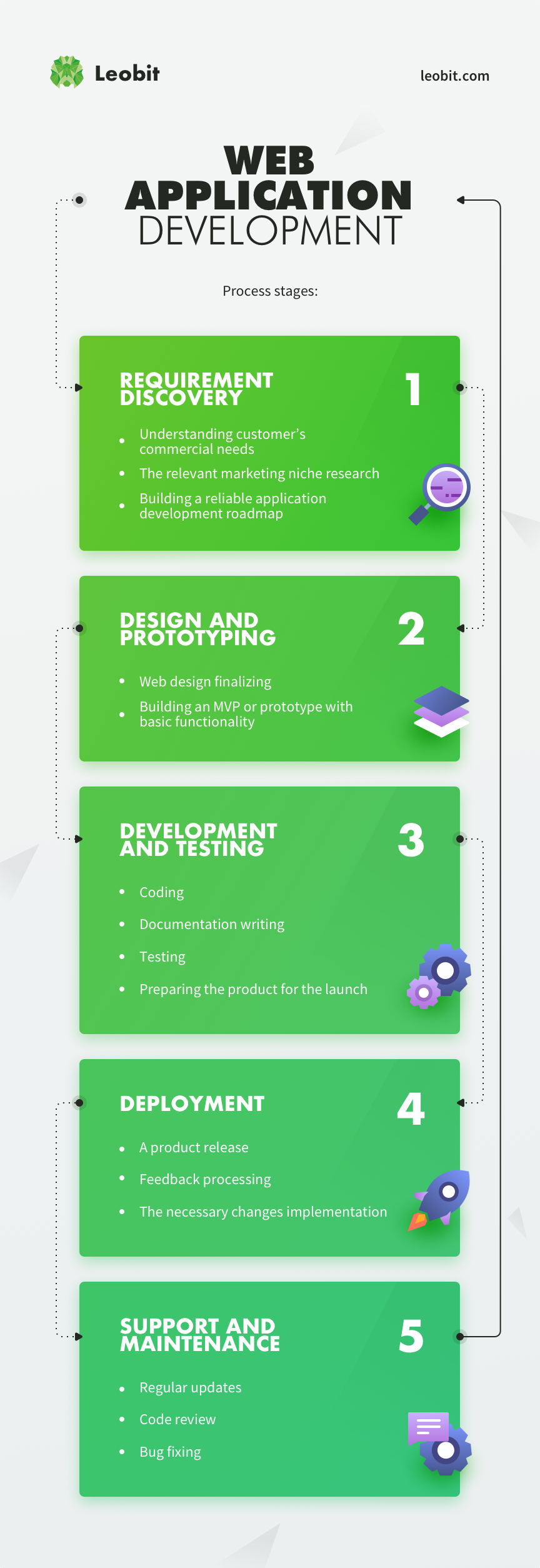 Leobit

leobit.com

WEB APPLICATION DEVELOPMENT

Process stages:

REQUIREMENT DISCOVERY

1

- Understanding customer's commercial needs
- The relevant marketing niche research
- Building a reliable application development roadmap

DESIGN AND PROTOTYPING

2

- Web design finalizing
- Building an MVP or prototype with basic functionality

DEVELOPMENT AND TESTING

3

- Coding
- Documentation writing
- Testing
- Preparing the product for the launch

DEPLOYMENT

4

- A product release
- Feedback processing
- The necessary changes implementation

SUPPORT AND MAINTENANCE

5

- Regular updates
- Code review
- Bug fixing